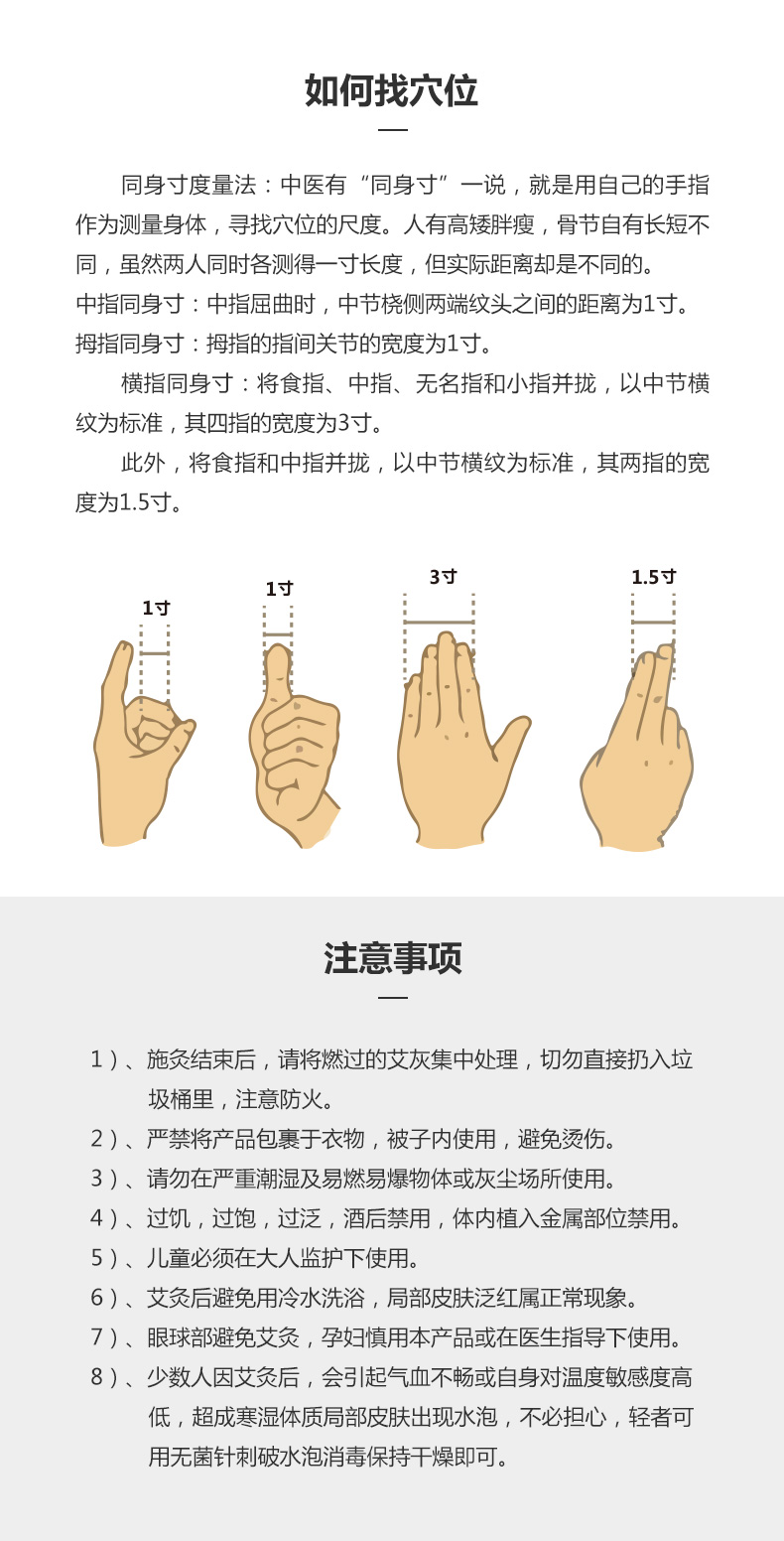 如何找穴位

同身寸度量法：中医有“同身寸”一说，就是用自己的手指作为测量身体，寻找穴位的尺度。人有高矮胖瘦，骨节自有长短不同，虽然两人同时各测得一寸长度，但实际距离却是不同的。

中指同身寸：中指屈曲时，中节桡侧两端纹头之间的距离为1寸。

拇指同身寸：拇指的指间关节的宽度为1寸。

横指同身寸：将食指、中指、无名指和小指并拢，以中节横纹为标准，其四指的宽度为3寸。

此外，将食指和中指并拢，以中节横纹为标准，其两指的宽度为1.5寸。

1寸

1寸

3寸

1.5寸

注意事项

1）、施灸结束后，请将燃过的艾灰集中处理，切勿直接扔入垃圾桶里，注意防火。

2）、严禁将产品包裹于衣物，被子内使用，避免烫伤。

3）、请勿在严重潮湿及易燃易爆物体或灰尘场所使用。

4）、过饥，过饱，过泛，酒后禁用，体内植入金属部位禁用。

5）、儿童必须在大人监护下使用。

6）、艾灸后避免用冷水洗浴，局部皮肤泛红属正常现象。

7）、眼球部避免艾灸，孕妇慎用本产品或在医生指导下使用。

8）、少数人因艾灸后，会引起气血不畅或自身对温度敏感度高低，超成寒湿体质局部皮肤出现水泡，不必担心，轻者可用无菌针刺破水泡消毒保持干燥即可。