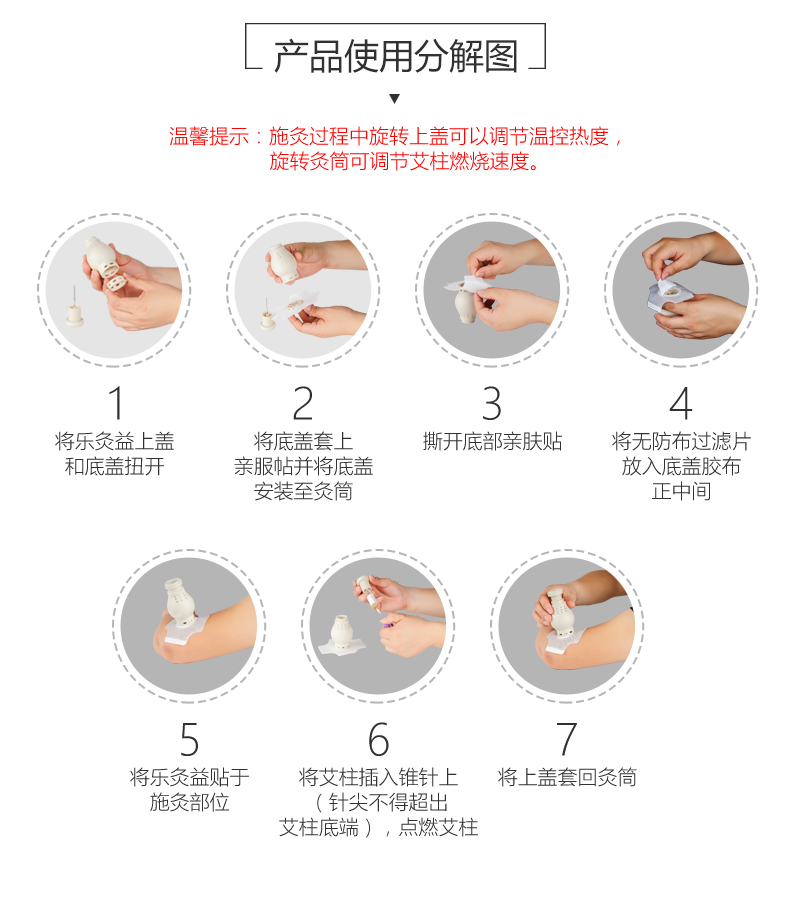 产品使用分解图

温馨提示：施灸过程中旋转上盖可以调节温控热度，旋转灸筒可调节艾柱燃烧速度。

1
将乐灸益上盖和底盖扭开

2
将底盖套上亲服帖并将底盖安装至灸筒

3
撕开底部亲肤贴

4
将无防布过滤片放入底盖胶布正中间

5
将乐灸益贴于施灸部位

6
将艾柱插入锥针上（针尖不得超出艾柱底端），点燃艾柱

7
将上盖套回灸筒