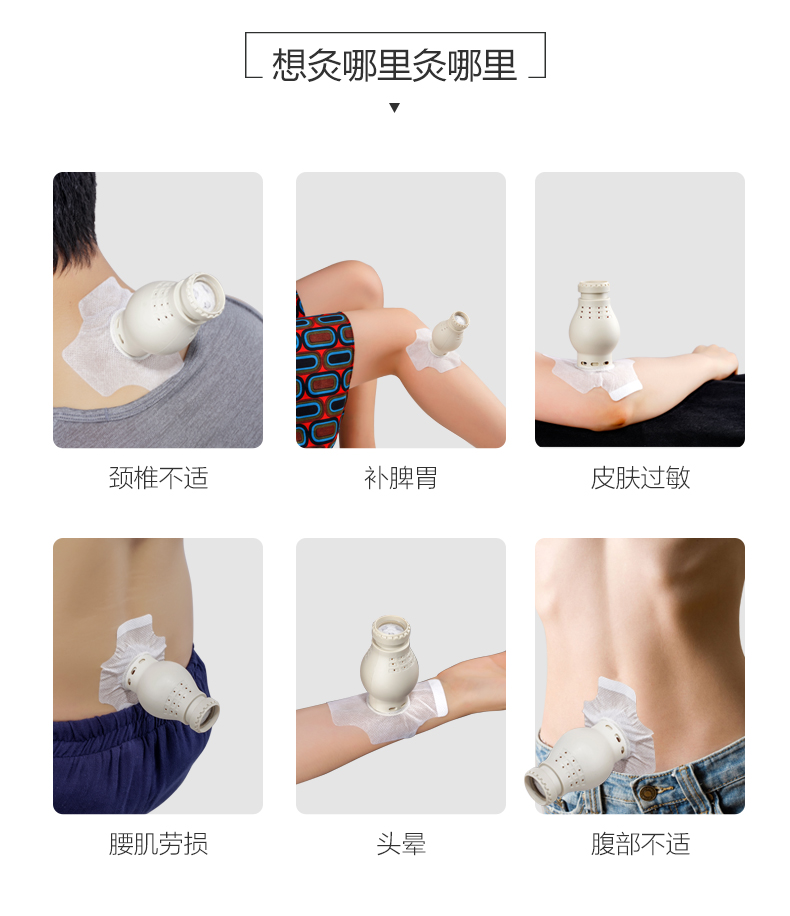 想灸哪里灸哪里

颈椎不适

补脾胃

皮肤过敏

腰肌劳损

头晕

腹部不适